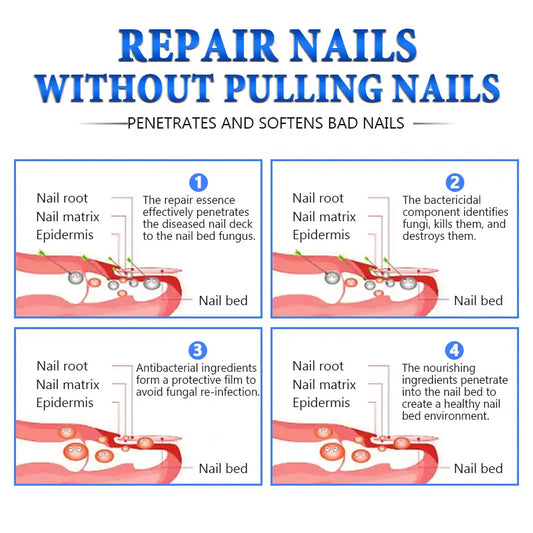 REPAIR NAILS WITHOUT PULLING NAILS

PENETRATES AND SOFTENS BAD NAILS

1

Nail root
Nail matrix
Epidermis

The repair essence effectively penetrates the diseased nail deck to the nail bed fungus.

Nail bed

2

Nail root
Nail matrix
Epidermis

The bactericidal component identifies fungi, kills them, and destroys them.

Nail bed

3

Nail root
Nail matrix
Epidermis

Antibacterial ingredients form a protective film to avoid fungal re-infection.

Nail bed

4

Nail root
Nail matrix
Epidermis

The nourishing ingredients penetrate into the nail bed to create a healthy nail bed environment.

Nail bed